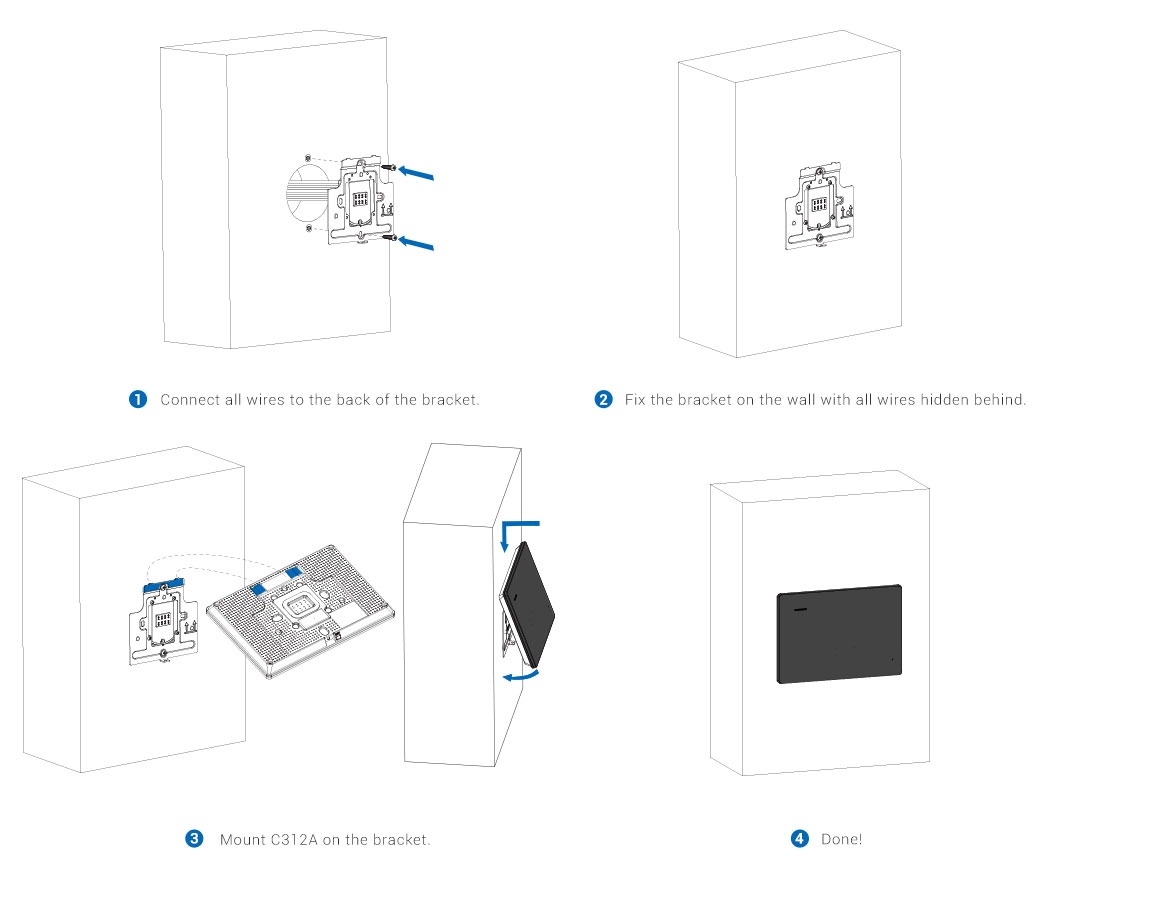 1 Connect all wires to the back of the bracket.

2 Fix the bracket on the wall with all wires hidden behind.

3 Mount C312A on the bracket.

4 Done!